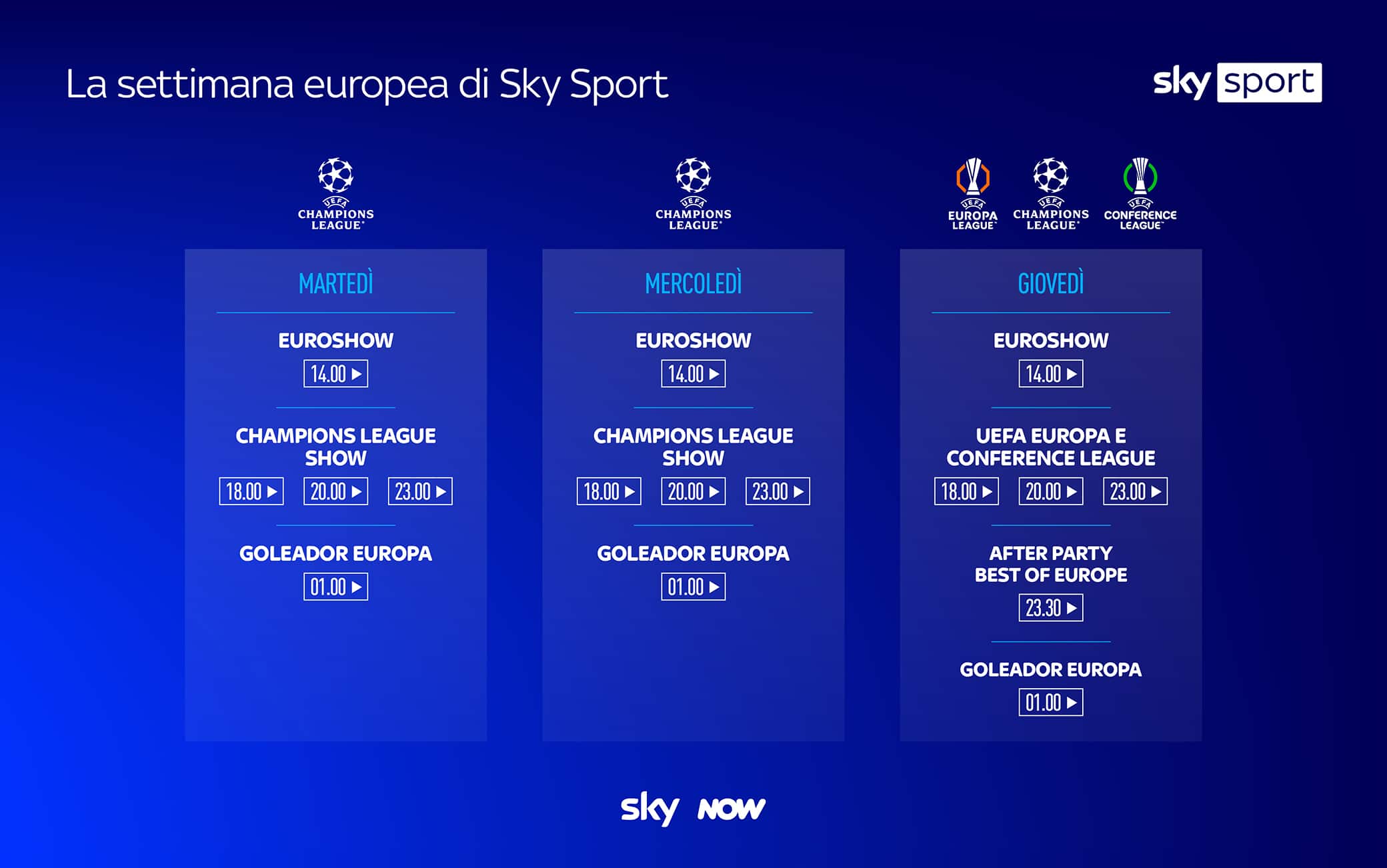 La settimana europea di Sky Sport

sky sport

UEFA
CHAMPIONS LEAGUE

MARTEDÌ

EUROSHOW
14.00 ▶

CHAMPIONS LEAGUE SHOW
18.00 ▶ 20.00 ▶ 23.00 ▶

GOLEADOR EUROPA
01.00 ▶

UEFA
CHAMPIONS LEAGUE

MERCOLEDÌ

EUROSHOW
14.00 ▶

CHAMPIONS LEAGUE SHOW
18.00 ▶ 20.00 ▶ 23.00 ▶

GOLEADOR EUROPA
01.00 ▶

UEFA
EUROPA LEAGUE

UEFA
CHAMPIONS LEAGUE

UEFA
CONFERENCE LEAGUE

GIOVEDÌ

EUROSHOW
14.00 ▶

UEFA EUROPA E CONFERENCE LEAGUE
18.00 ▶ 20.00 ▶ 23.00 ▶

AFTER PARTY
BEST OF EUROPE
23.30 ▶

GOLEADOR EUROPA
01.00 ▶

sky NOW